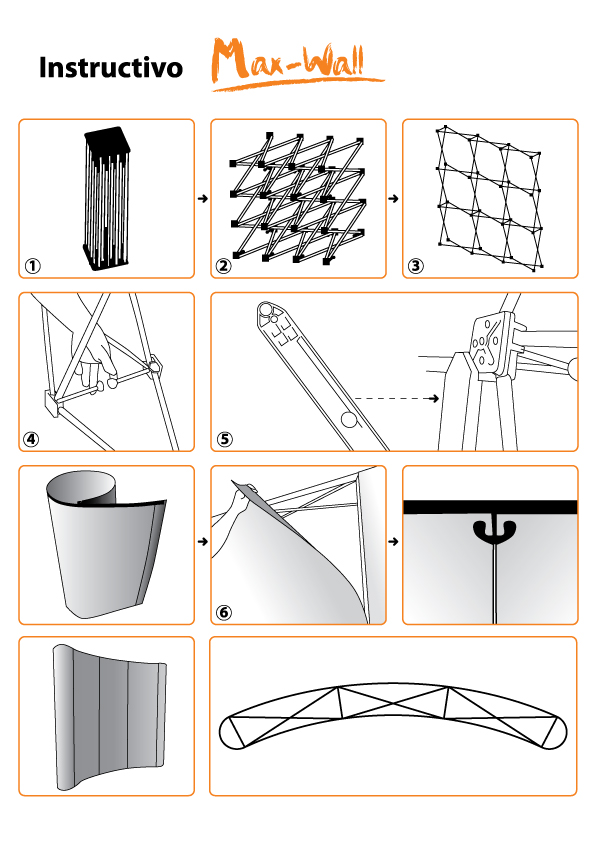 Instructivo Max-Wall

①

②

③

④

⑤

⑥